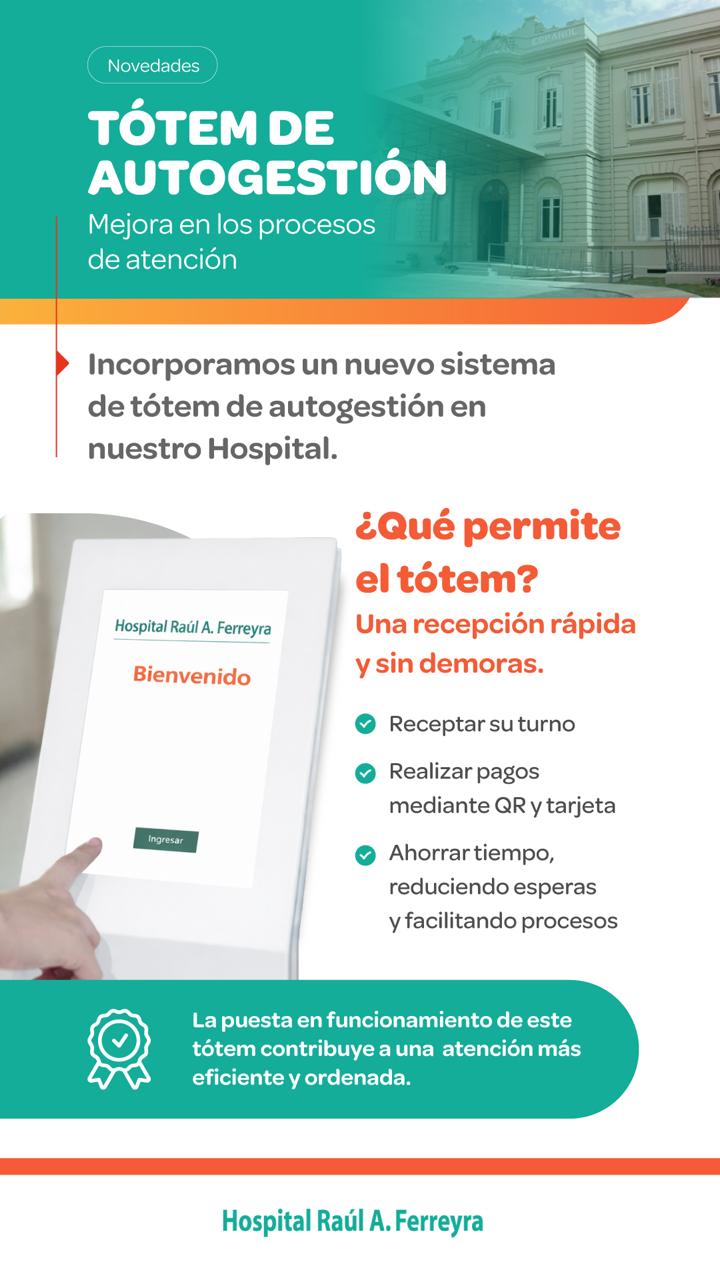 Novedades

TÓTEM DE AUTOGESTIÓN

Mejora en los procesos de atención

Incorporamos un nuevo sistema de tótem de autogestión en nuestro Hospital.

Hospital Raúl A. Ferreyra

Bienvenido

Ingresar

¿Qué permite el tótem?

Una recepción rápida y sin demoras.

Receptar su turno

Realizar pagos mediante QR y tarjeta

Ahorrar tiempo, reduciendo esperas y facilitando procesos

La puesta en funcionamiento de este tótem contribuye a una atención más eficiente y ordenada.

Hospital Raúl A. Ferreyra